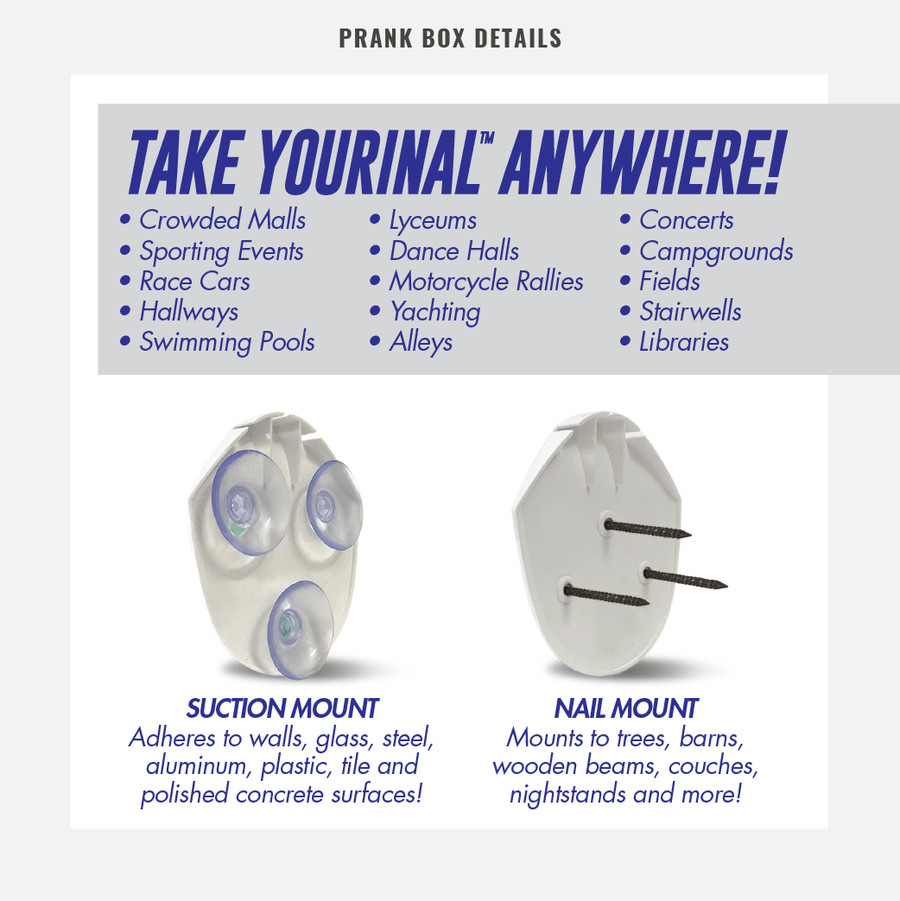 PRANK BOX DETAILS

TAKE YOURINAL™ ANYWHERE!

• Crowded Malls
• Sporting Events
• Race Cars
• Hallways
• Swimming Pools

• Lyceums
• Dance Halls
• Motorcycle Rallies
• Yachting
• Alleys

• Concerts
• Campgrounds
• Fields
• Stairwells
• Libraries

SUCTION MOUNT
Adheres to walls, glass, steel, aluminum, plastic, tile and polished concrete surfaces!

NAIL MOUNT
Mounts to trees, barns, wooden beams, couches, nightstands and more!